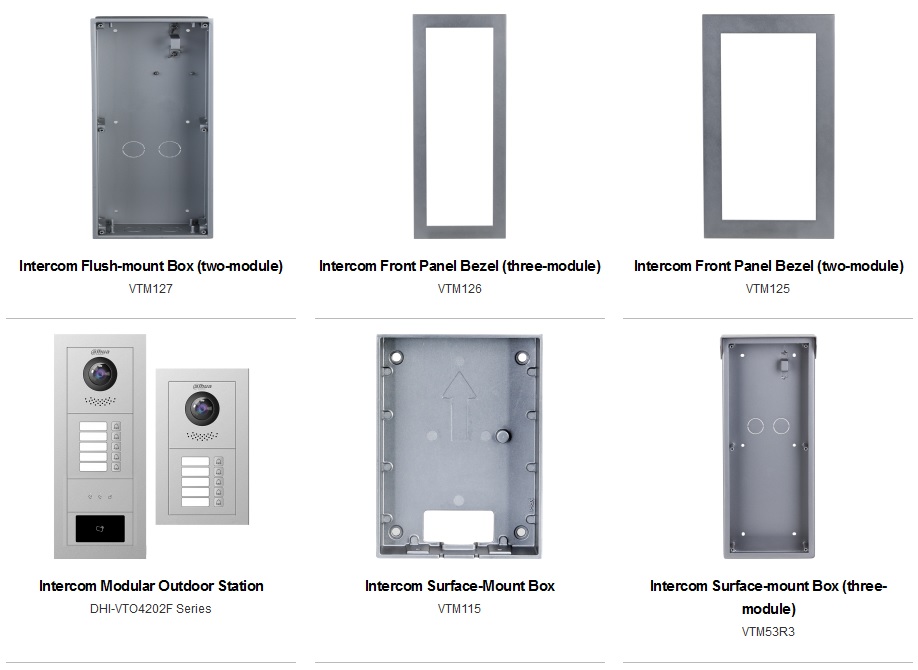 Intercom Flush-mount Box (two-module)
VTM127

Intercom Front Panel Bezel (three-module)
VTM126

Intercom Front Panel Bezel (two-module)
VTM125

alhua

alhua

Intercom Modular Outdoor Station
DHI-VTO4202F Series

Intercom Surface-Mount Box
VTM115

Intercom Surface-mount Box (three-module)
VTM53R3